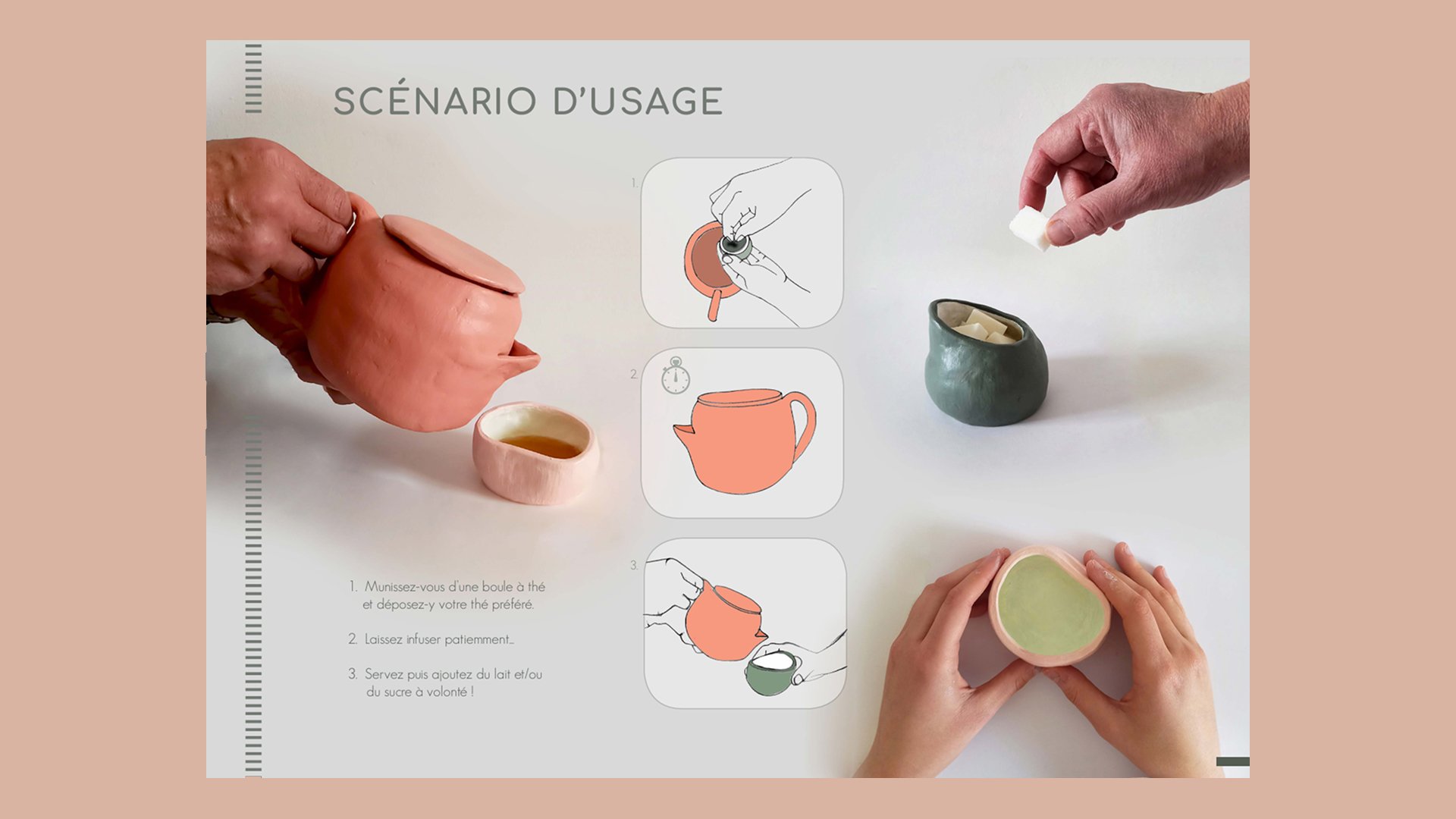 SCÉNARIO D'USAGE

1.

2.

3.

1. Munissez-vous d'une boule à thé et déposez-y votre thé préféré.

2. Laissez infuser patiemment...

3. Servez puis ajoutez du lait et/ou du sucre à volonté !